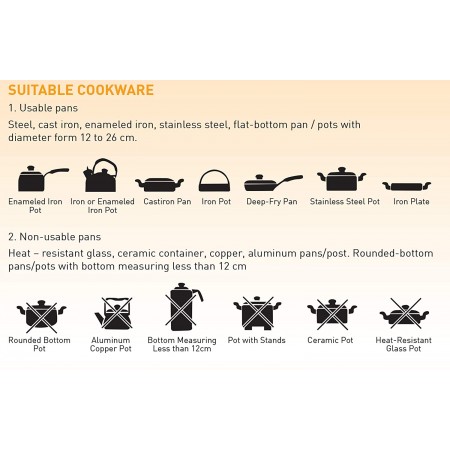 SUITABLE COOKWARE

1. Usable pans

Steel, cast iron, enameled iron, stainless steel, flat-bottom pan / pots with diameter form 12 to 26 cm.

Enameled Iron Pot

Iron or Enameled Iron Pot

Castiron Pan

Iron Pot

Deep-Fry Pan

Stainless Steel Pot

Iron Plate

2. Non-usable pans

Heat – resistant glass, ceramic container, copper, aluminum pans/post. Rounded-bottom pans/pots with bottom measuring less than 12 cm

Rounded Bottom Pot

Aluminum Copper Pot

Bottom Measuring Less than 12cm

Pot with Stands

Ceramic Pot

Heat-Resistant Glass Pot